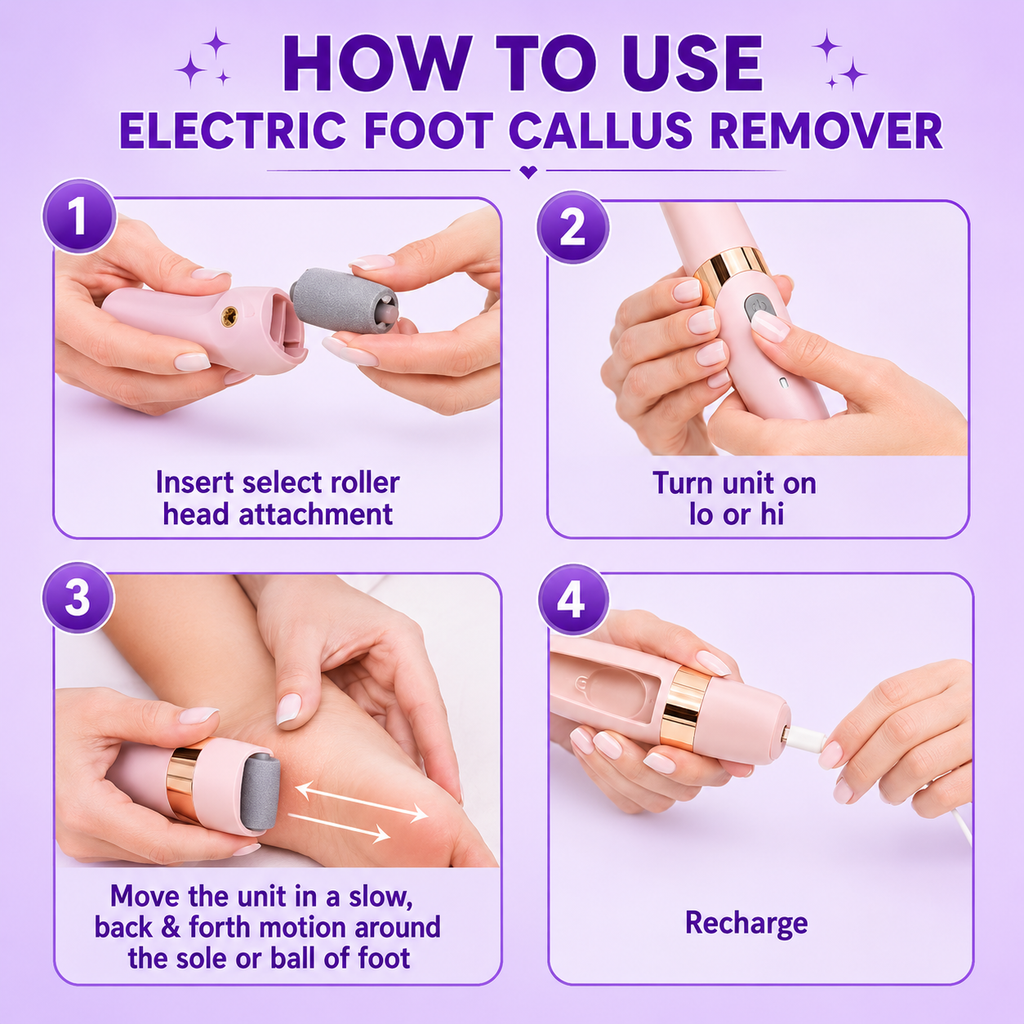 HOW TO USE
ELECTRIC FOOT CALLUS REMOVER

1
Insert select roller head attachment

2
Turn unit on lo or hi

3
Move the unit in a slow, back & forth motion around the sole or ball of foot

4
Recharge